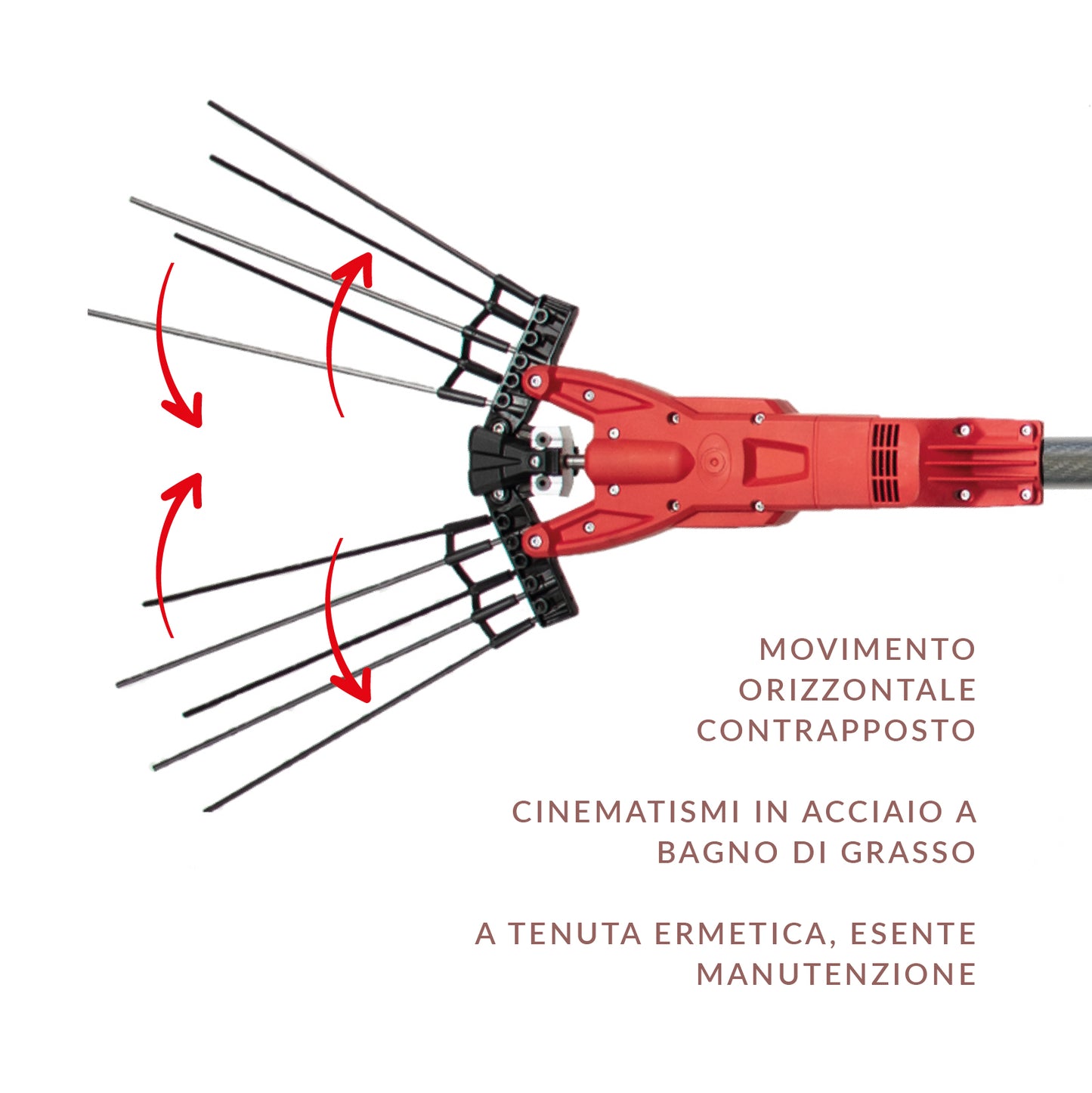 MOVIMENTO ORIZZONTALE CONTRAPPOSTO

CINEMATISMI IN ACCIAIO A BAGNO DI GRASSO

A TENUTA ERMETICA, ESENTE MANUTENZIONE