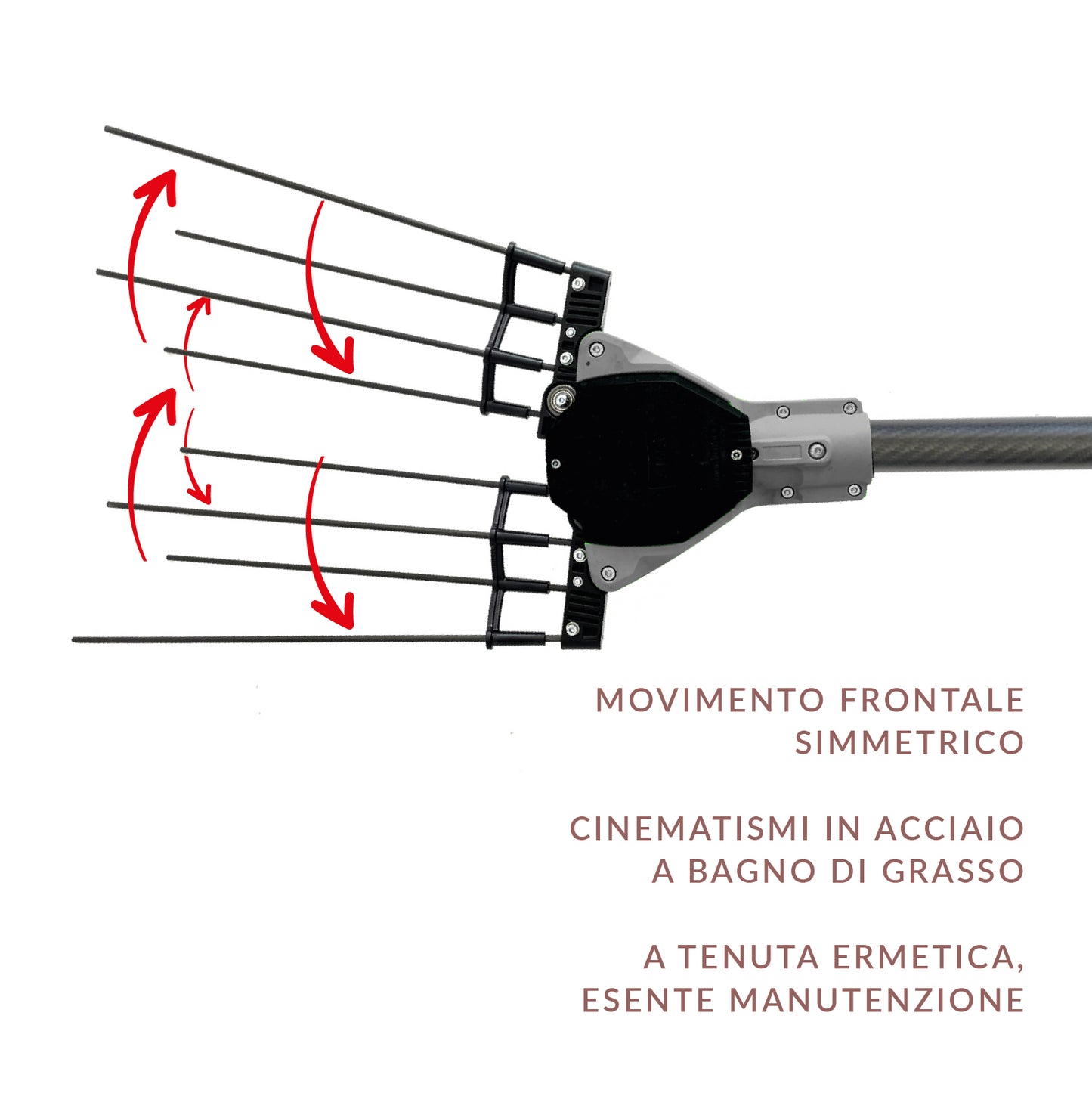 MOVIMENTO FRONTALE SIMMETRICO

CINEMATISMI IN ACCIAIO A BAGNO DI GRASSO

A TENUTA ERMETICA, ESENTE MANUTENZIONE