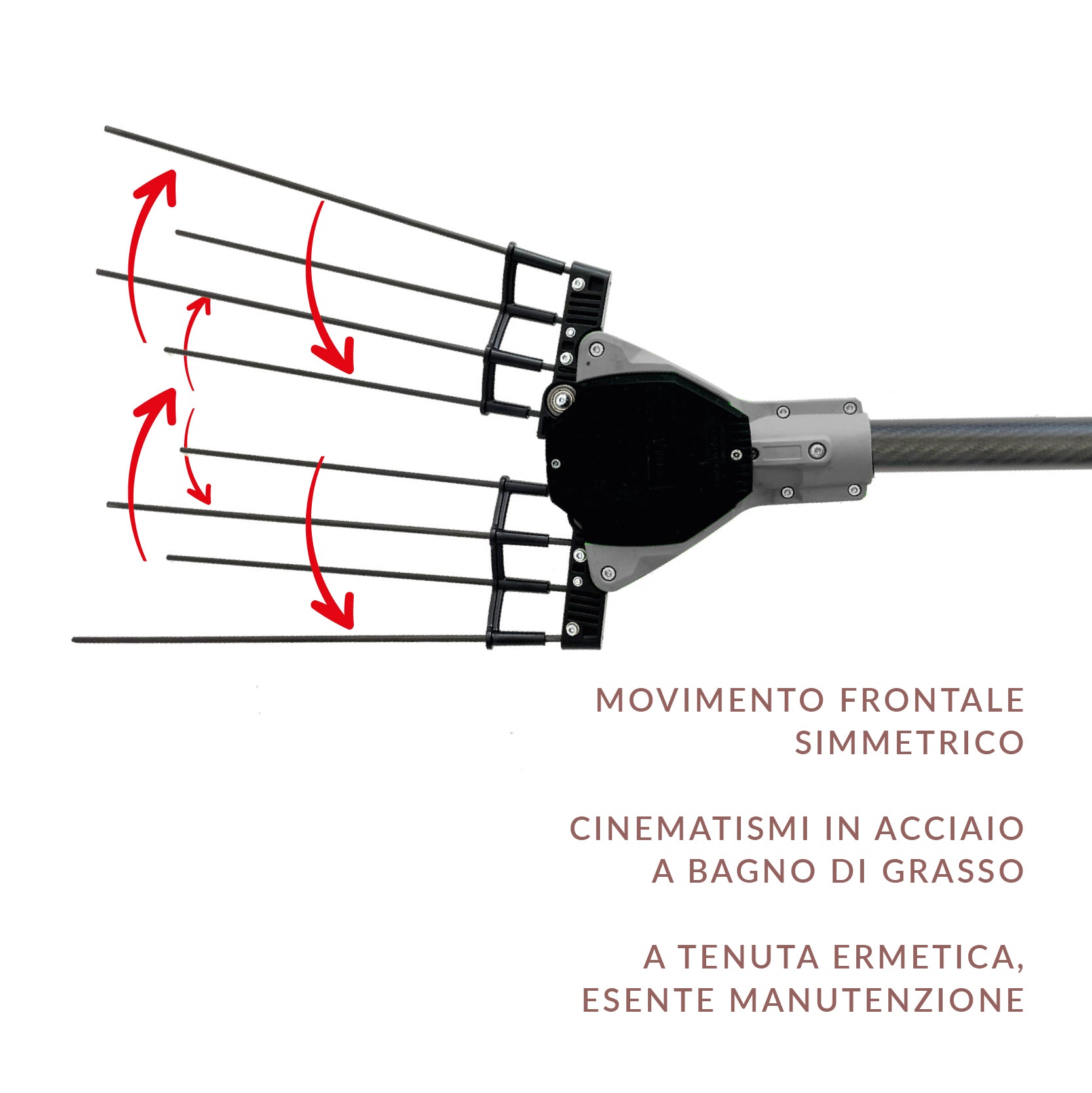 MOVIMENTO FRONTALE SIMMETRICO

CINEMATISMI IN ACCIAIO A BAGNO DI GRASSO

A TENUTA ERMETICA, ESENTE MANUTENZIONE